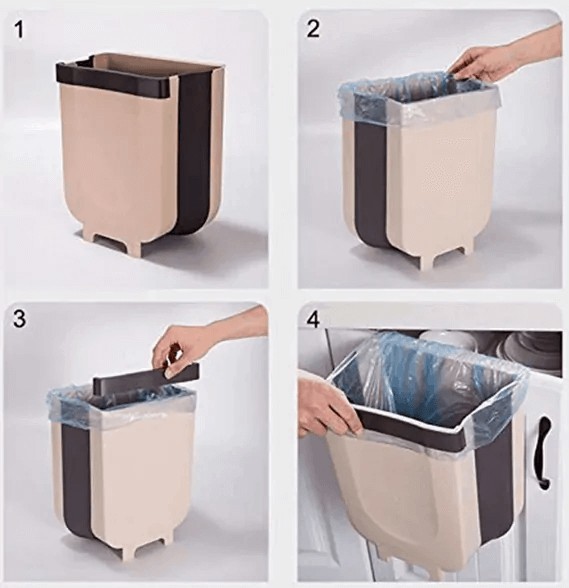 1

2

3

4